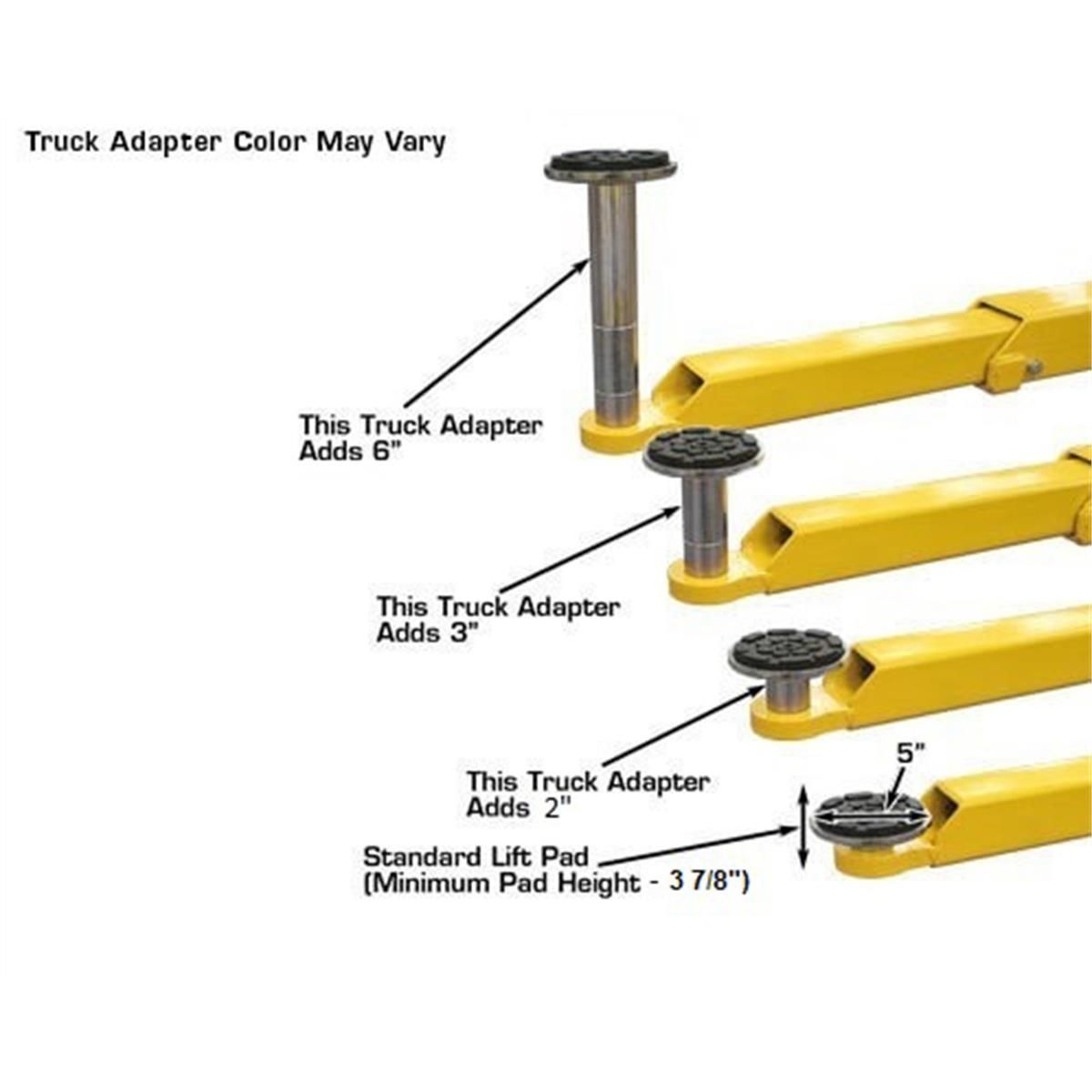 Truck Adapter Color May Vary

This Truck Adapter Adds 6"

This Truck Adapter Adds 3"

This Truck Adapter Adds 2"

5"

Standard Lift Pad (Minimum Pad Height - 3 7/8")