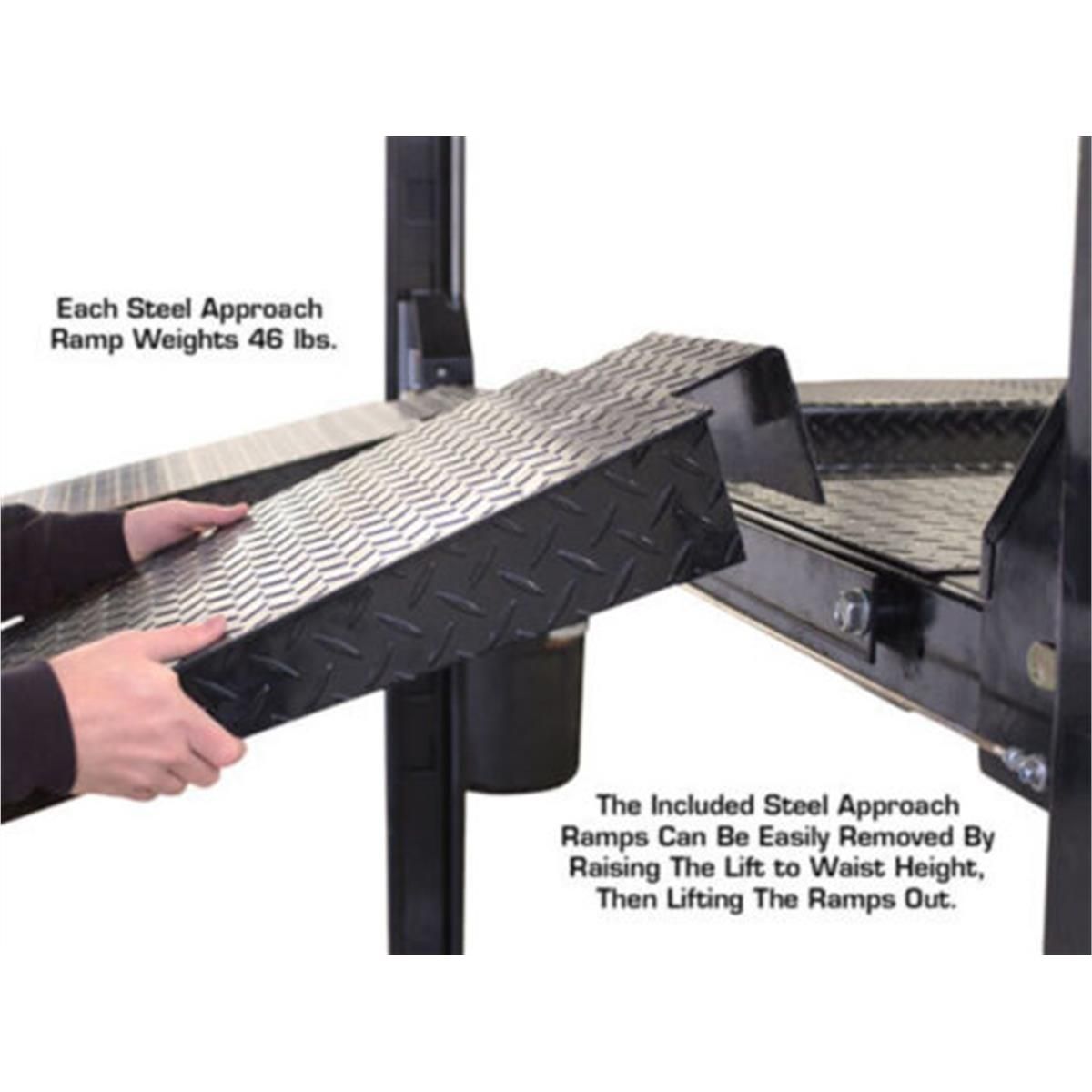 Each Steel Approach Ramp Weights 46 lbs.

The Included Steel Approach Ramps Can Be Easily Removed By Raising The Lift to Waist Height, Then Lifting The Ramps Out.